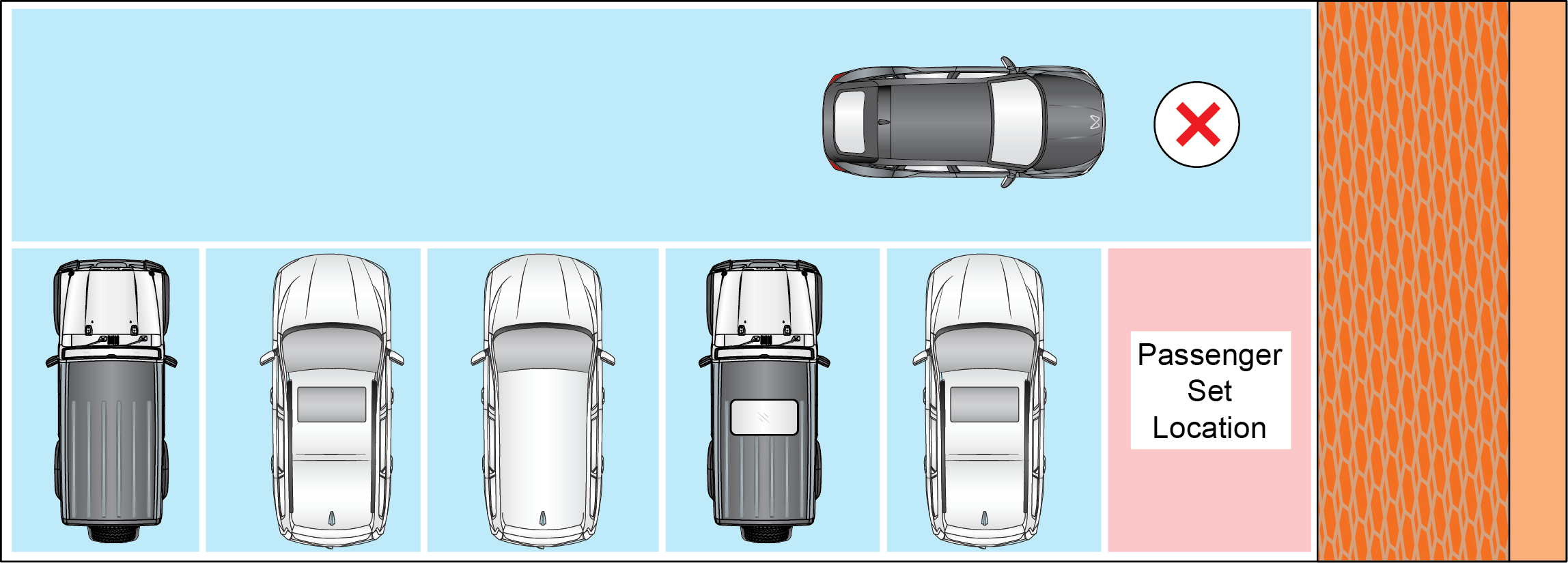 Passenger Set Location