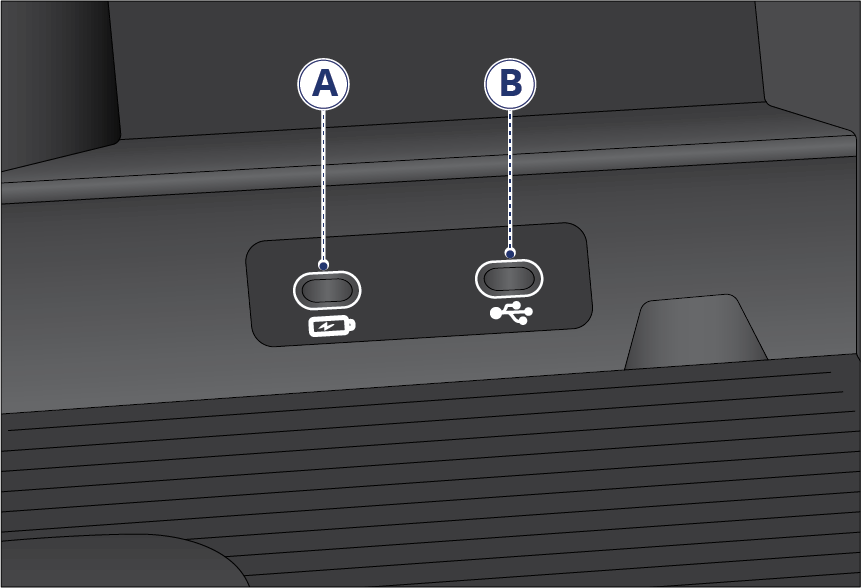 A
B