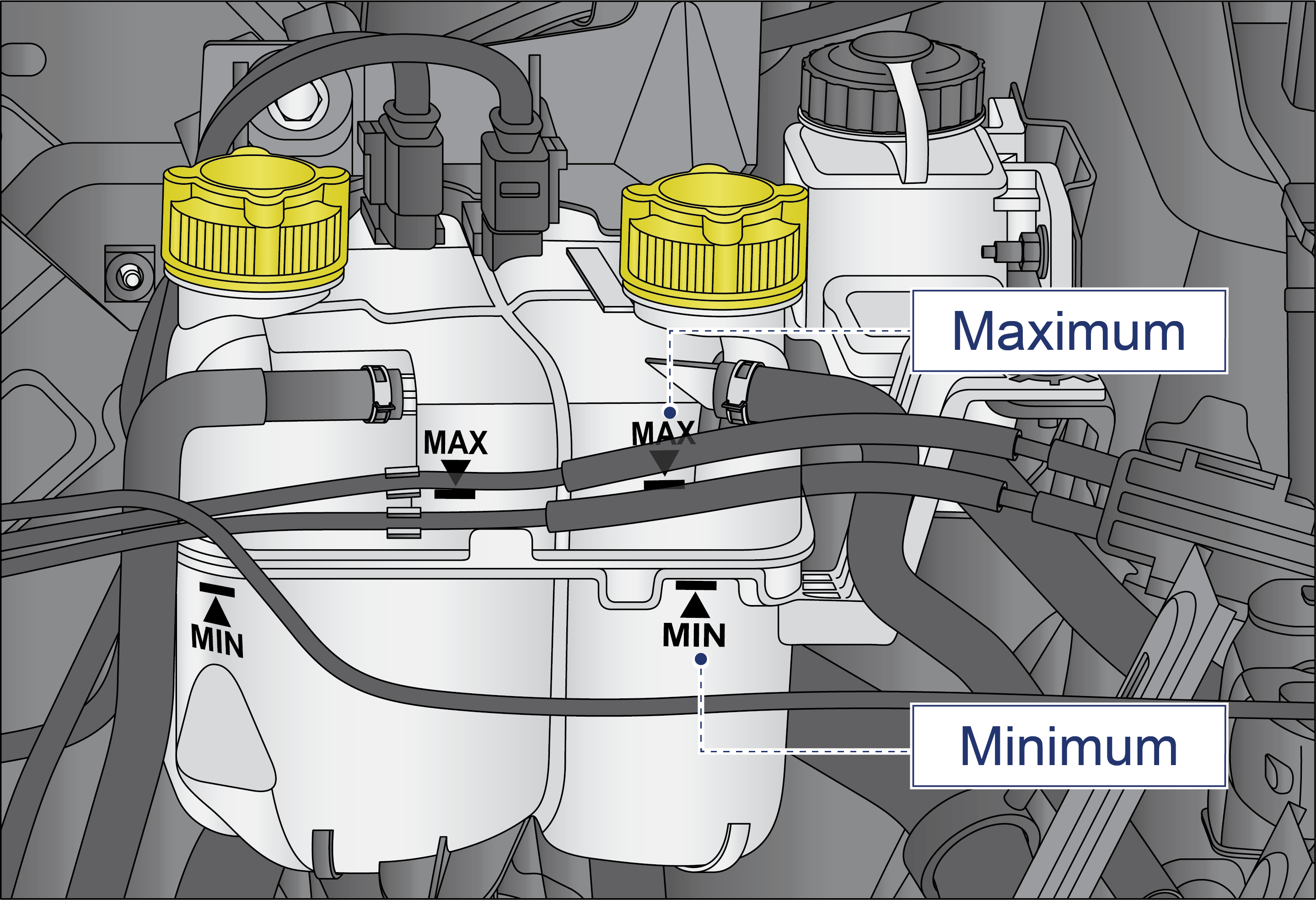 Maximum

MAX

MAX

MIN

MIN

Minimum