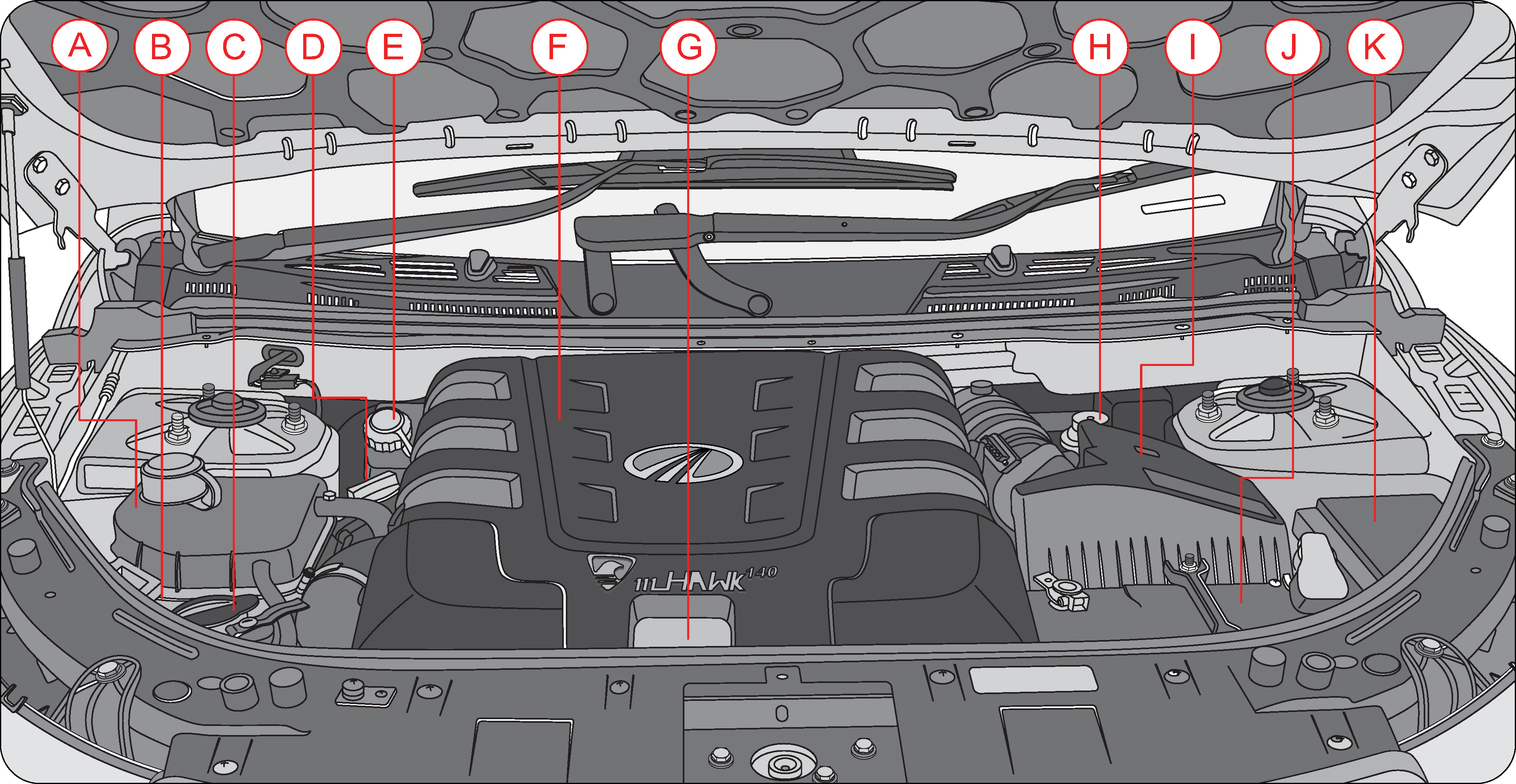 A B C D E F G H I J K

mHAWK$^{140}$