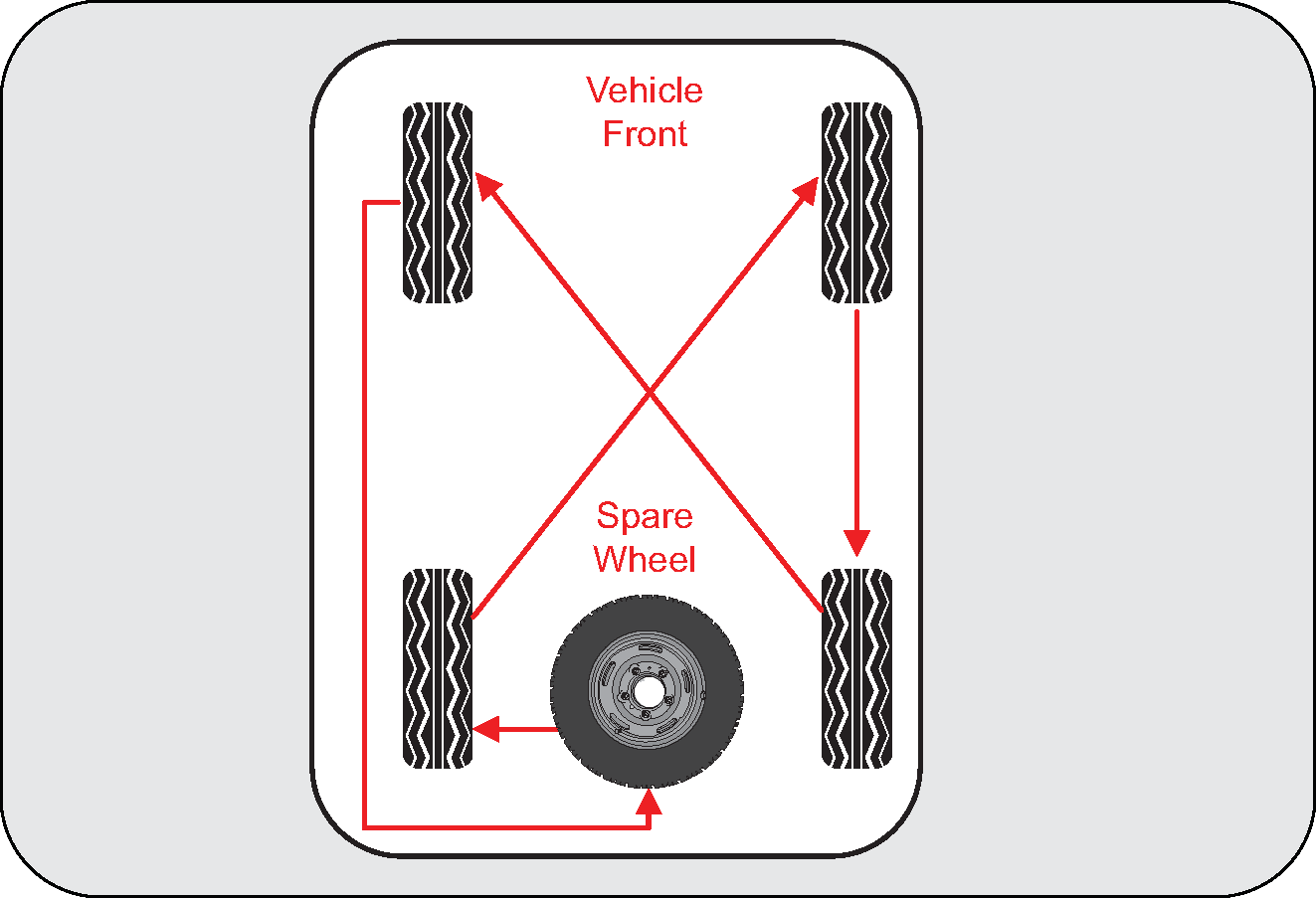 Vehicle Front

Spare Wheel