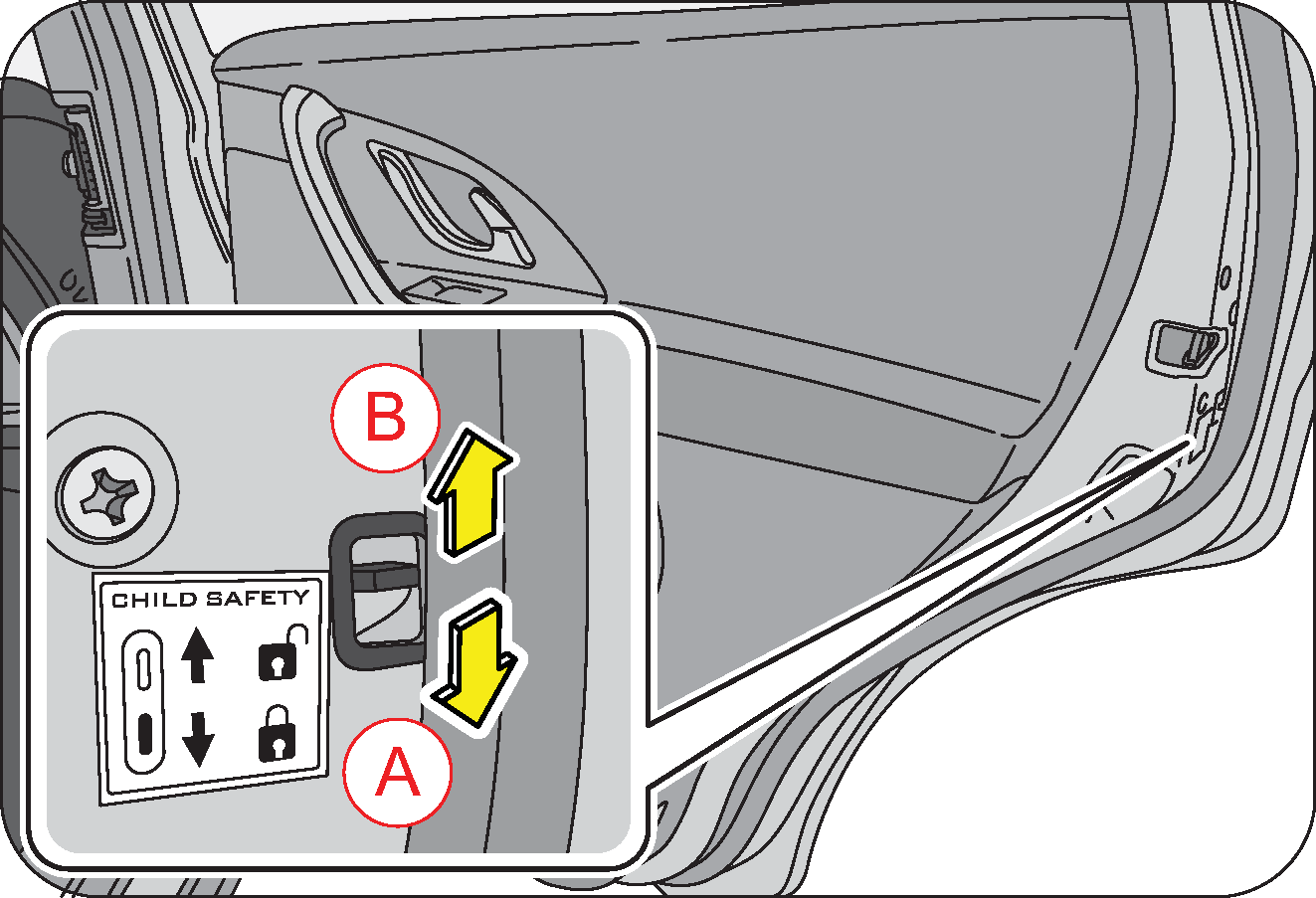 B

CHILD SAFETY

A