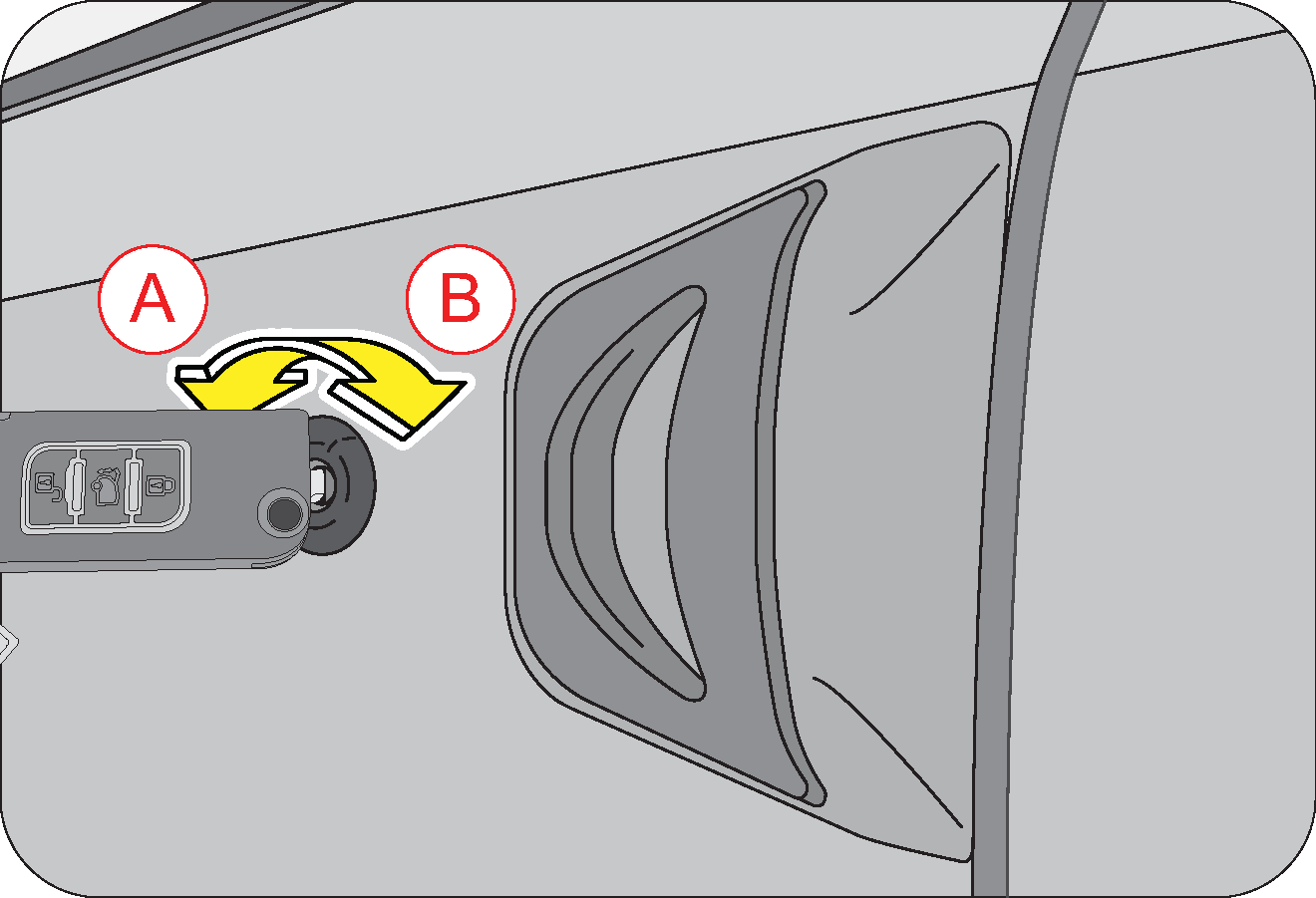 A
B