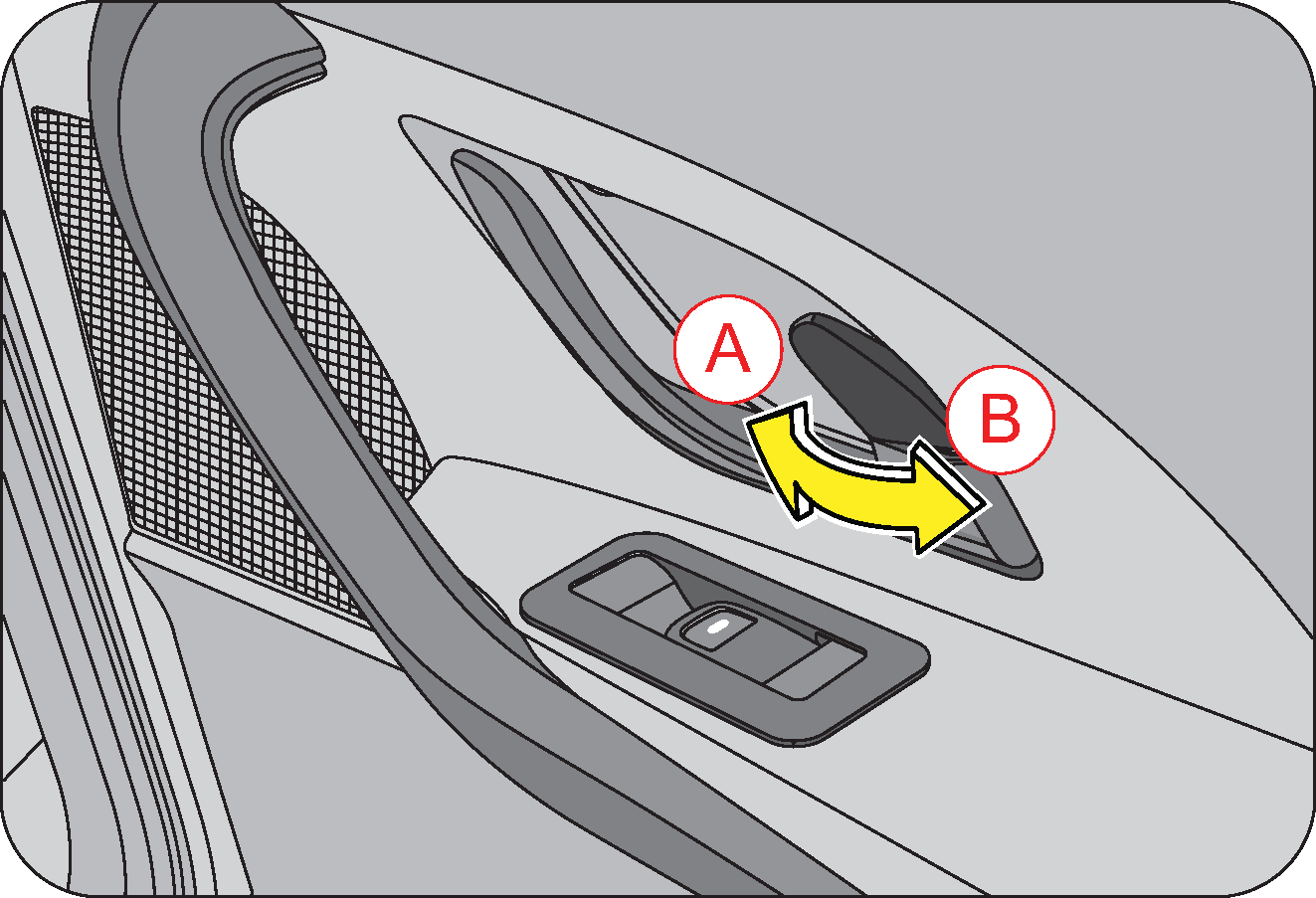 A
B