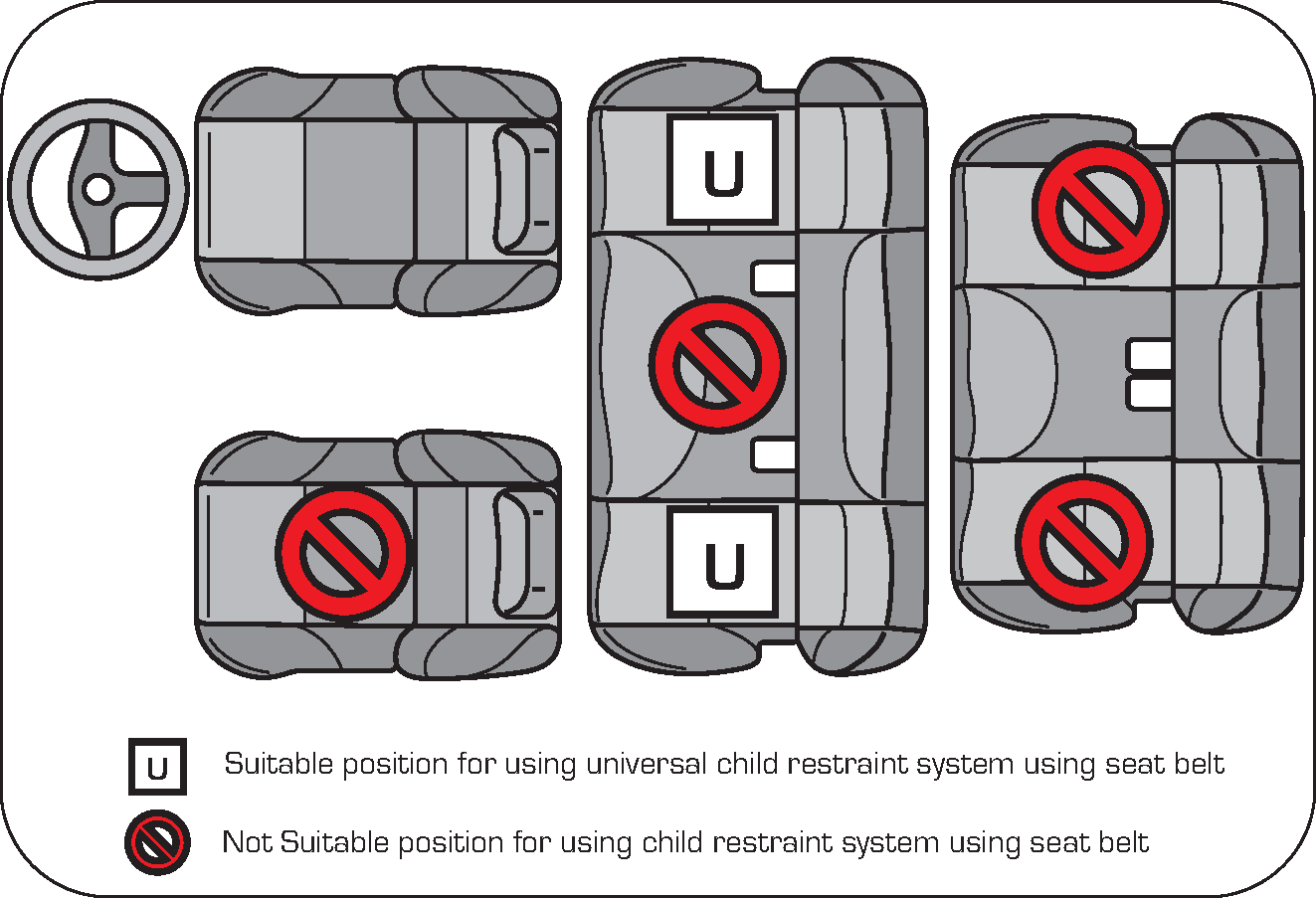 U

U

U Suitable position for using universal child restraint system using seat belt

Not Suitable position for using child restraint system using seat belt