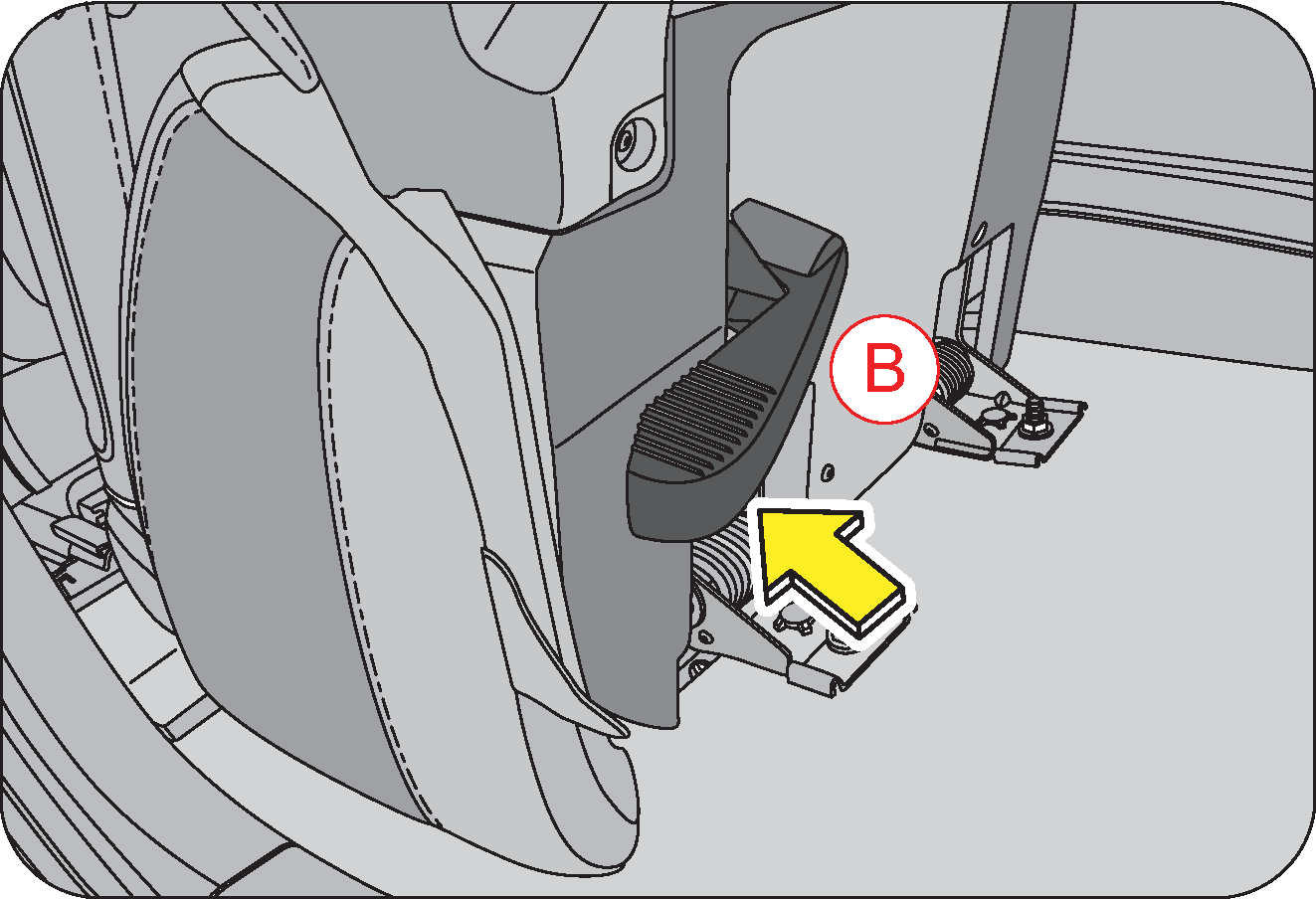 B