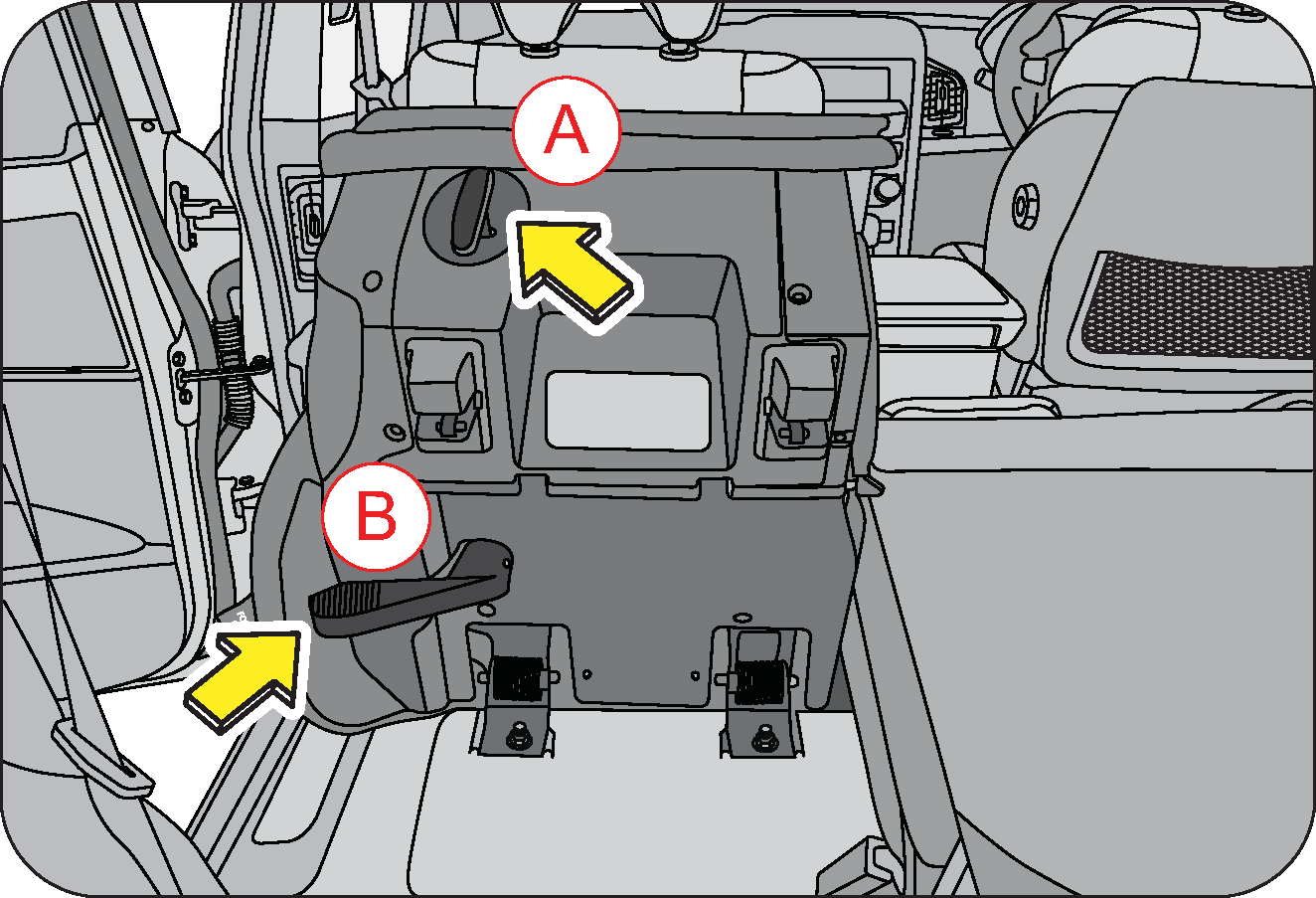 A

B