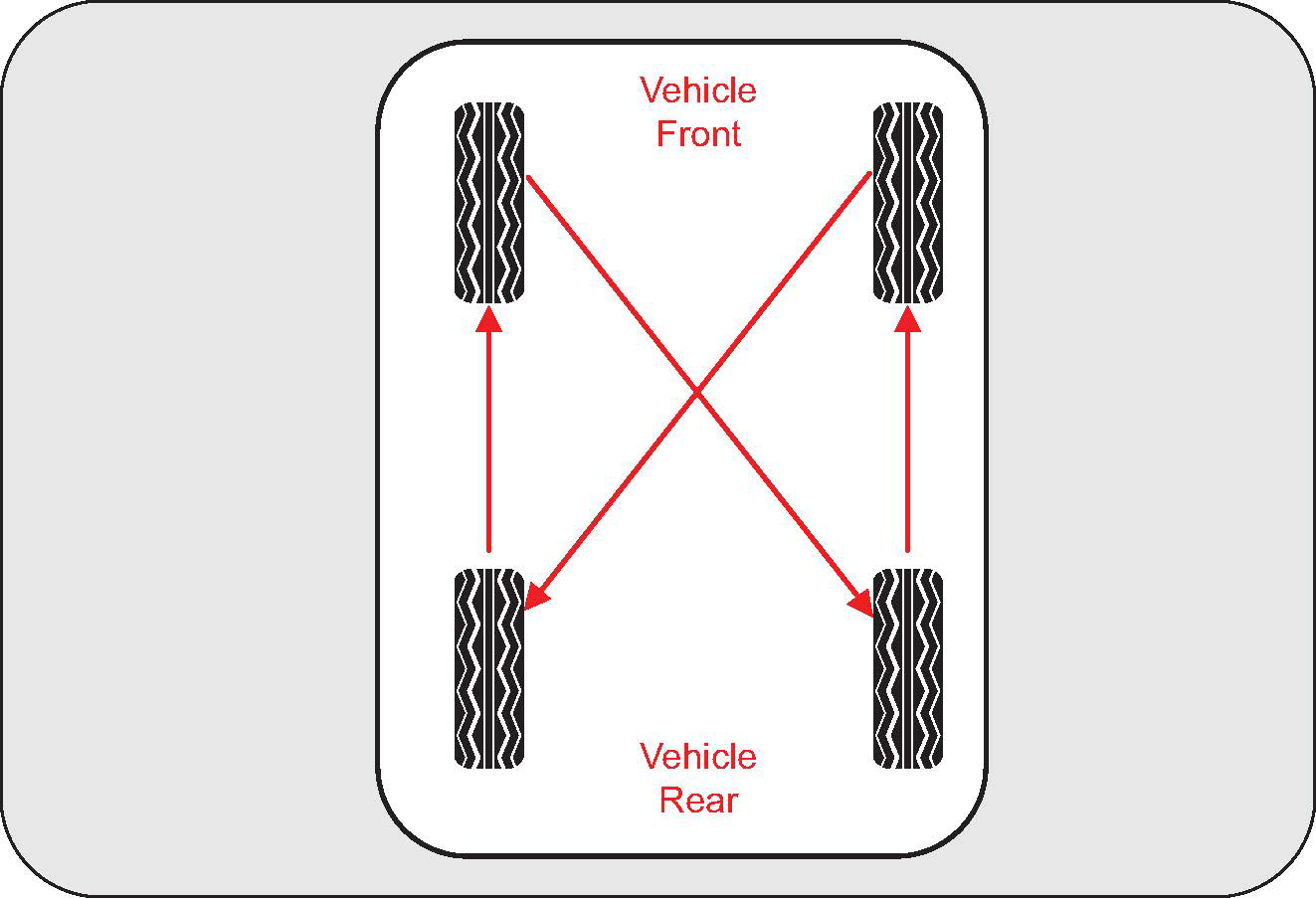 Vehicle
Front

Vehicle
Rear