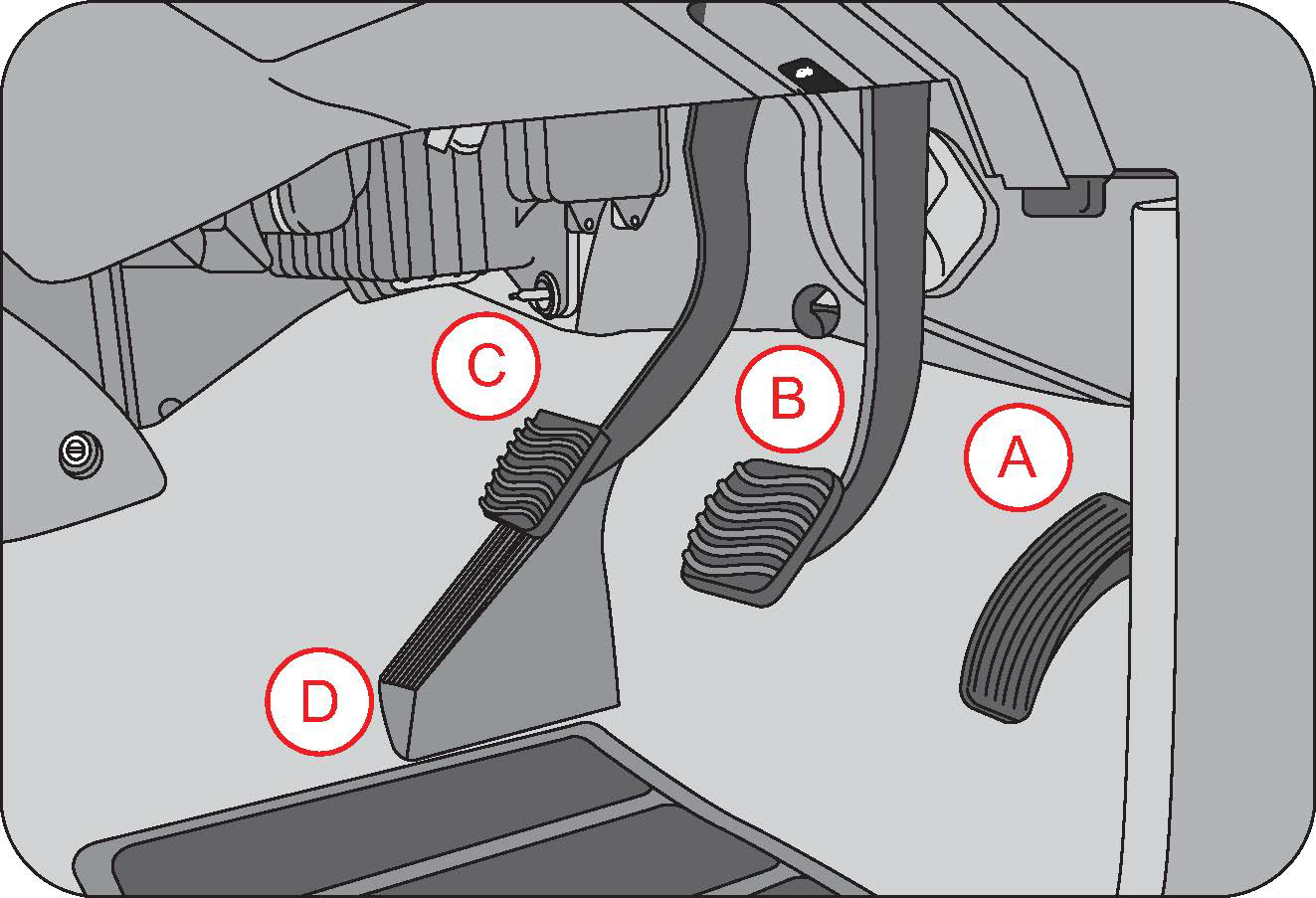 C
B
A
D