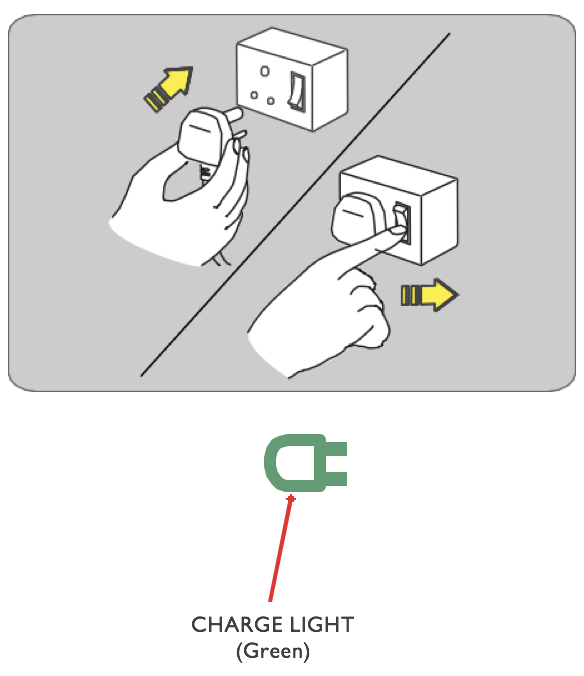 CHARGE LIGHT
(Green)