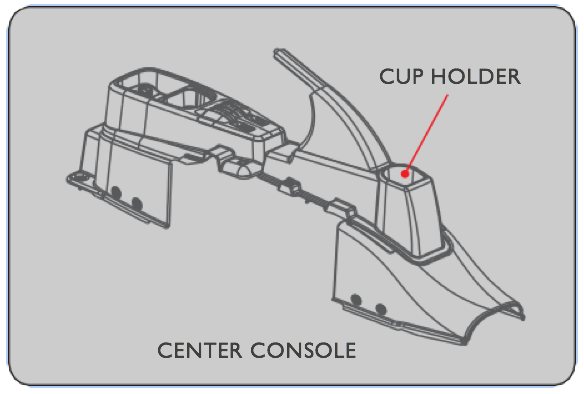 CUP HOLDER

CENTER CONSOLE