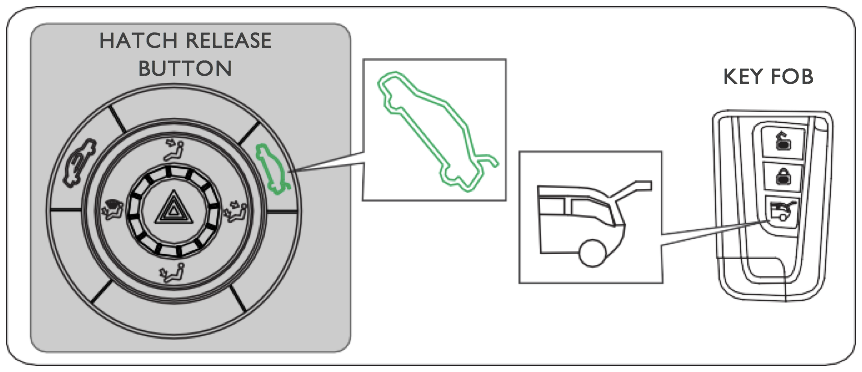 HATCH RELEASE BUTTON

KEY FOB