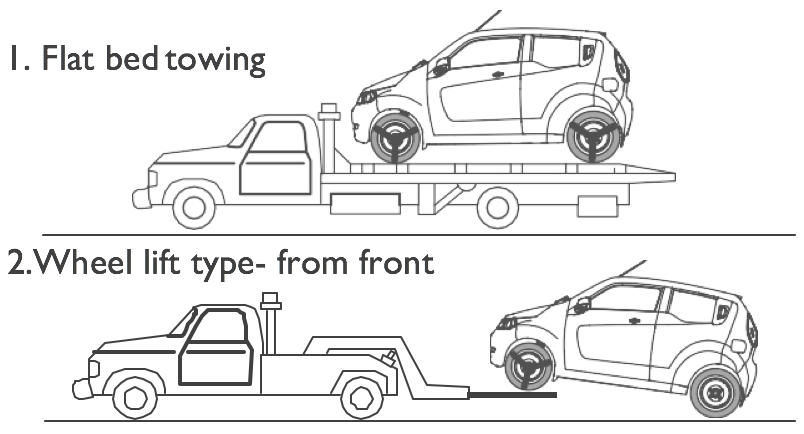 1. Flat bed towing

2.Wheel lift type- from front