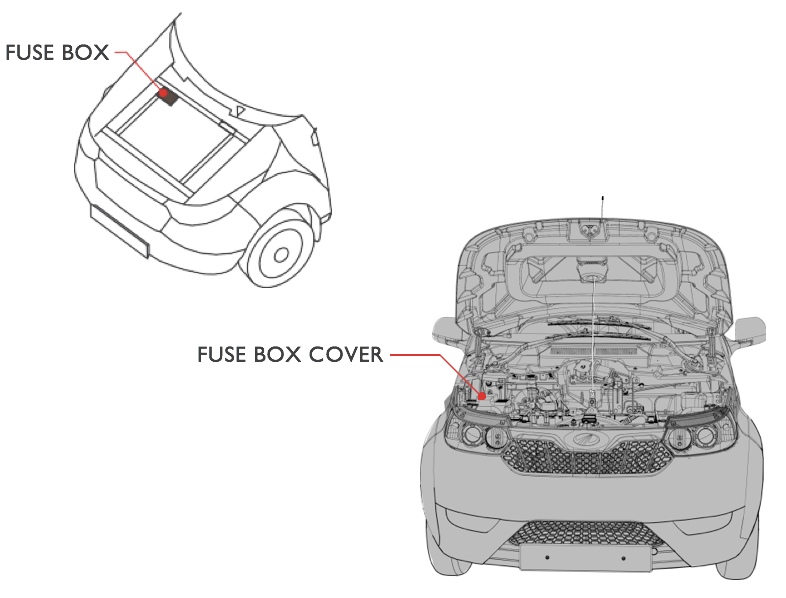 FUSE BOX

FUSE BOX COVER