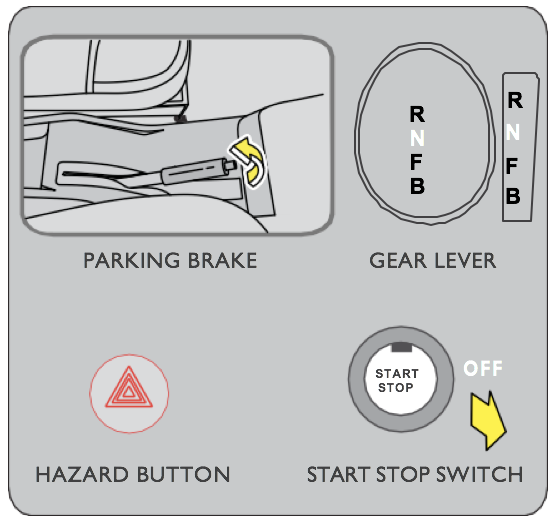 R
N
F
B

R
N
F
B

PARKING BRAKE

GEAR LEVER

START
STOP

OFF

HAZARD BUTTON

START STOP SWITCH