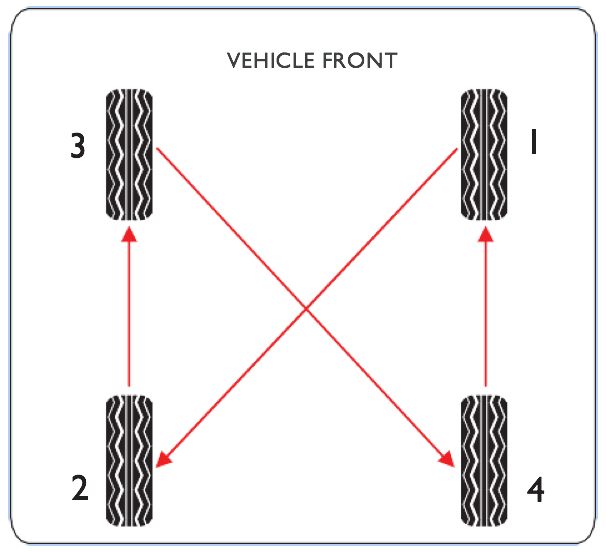 VEHICLE FRONT

3

1

2

4