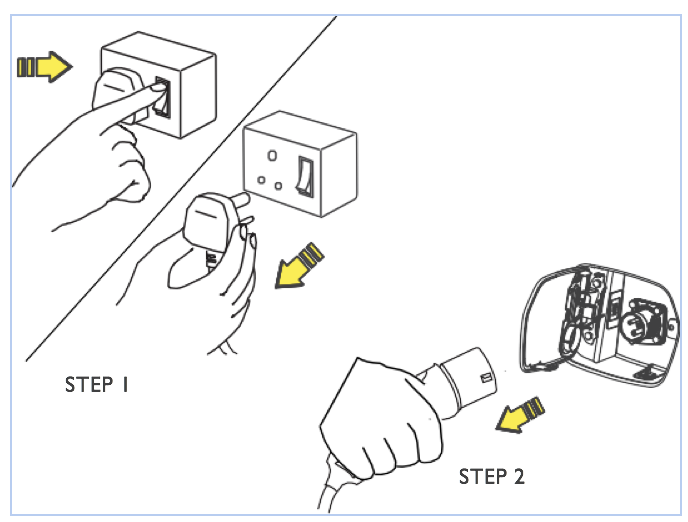 STEP 1

STEP 2