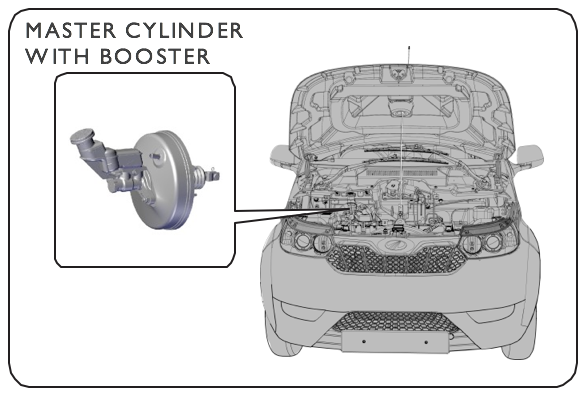 MASTER CYLINDER WITH BOOSTER