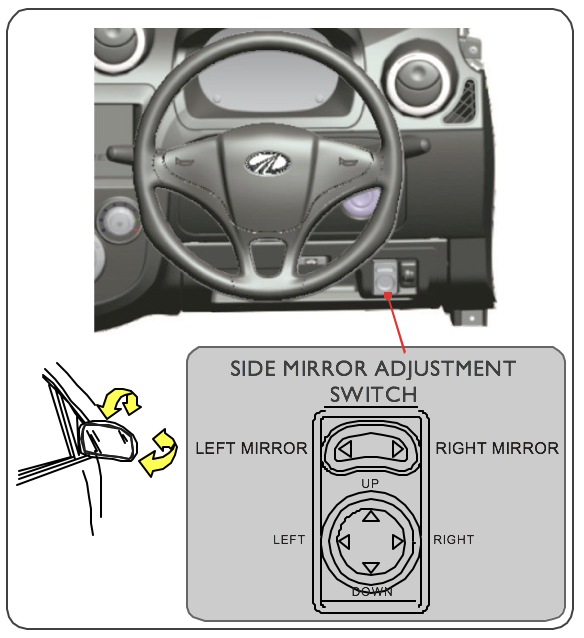 SIDE MIRROR ADJUSTMENT SWITCH

LEFT MIRROR

RIGHT MIRROR

UP

LEFT

RIGHT

DOWN