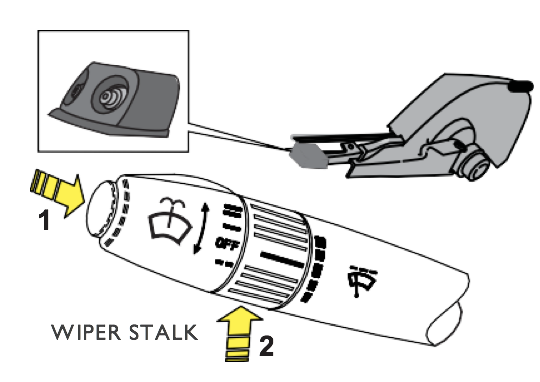 1

OFF

WIPER STALK

2