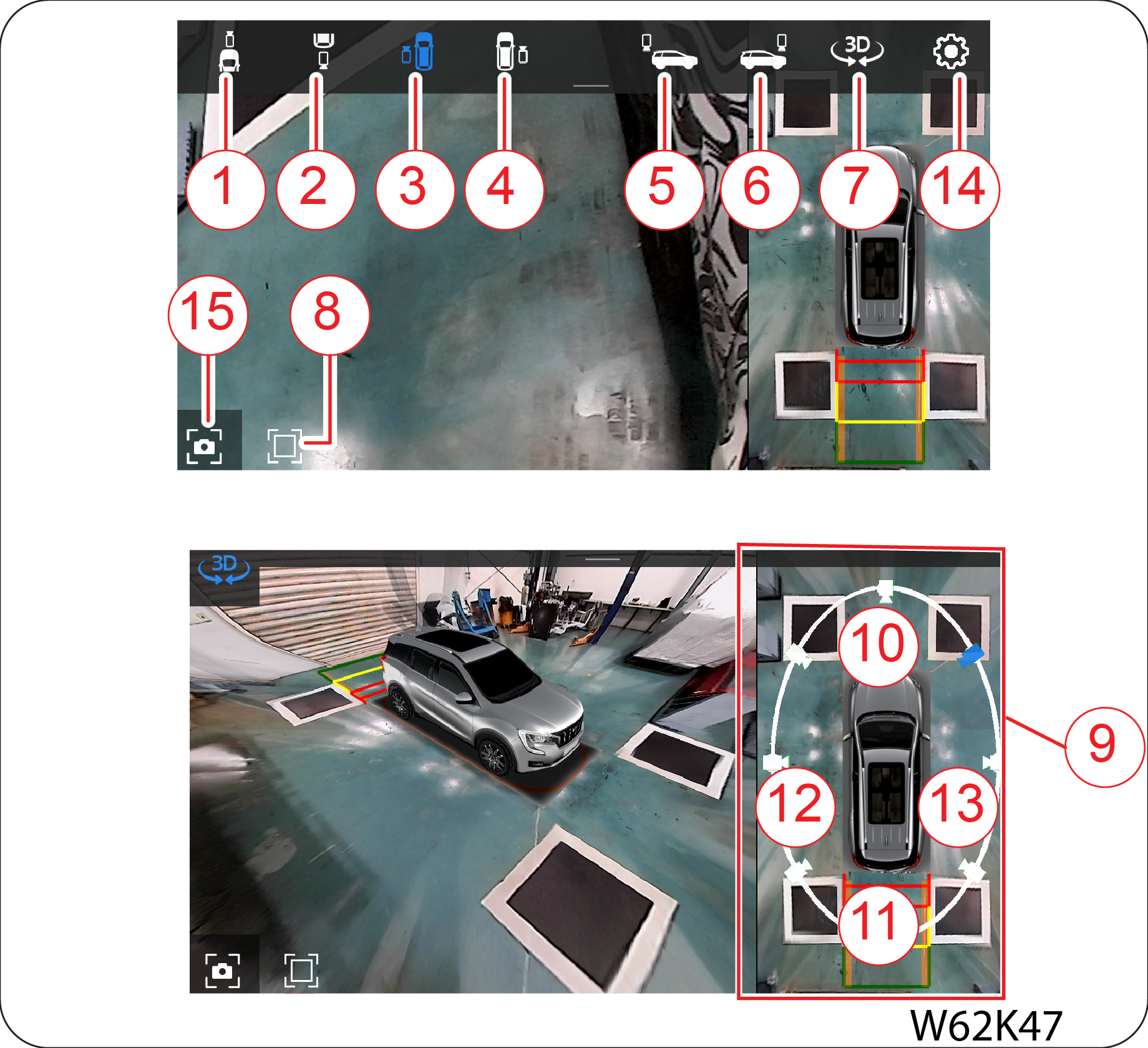 3D
1
2
3
4
5
6
7
14
15
8
3D
10
9
12
13
11
W62K47