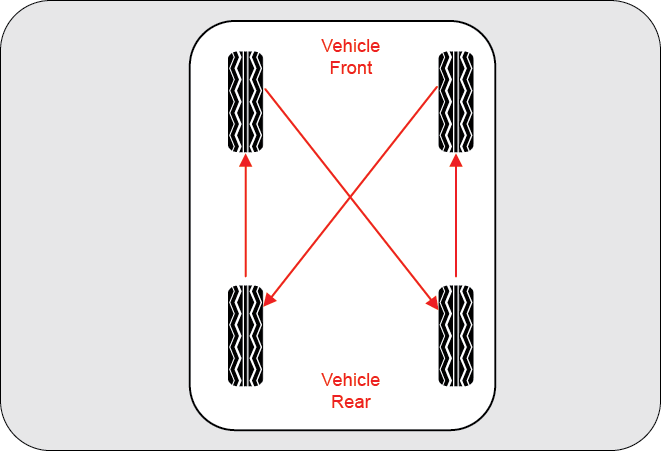 Vehicle Front

Vehicle Rear