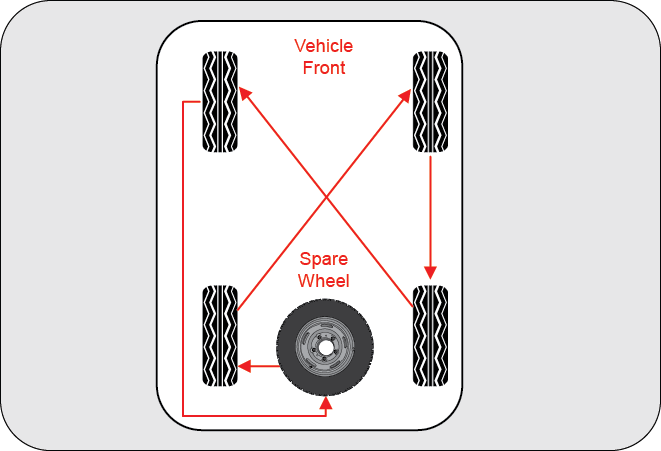 Vehicle Front

Spare Wheel