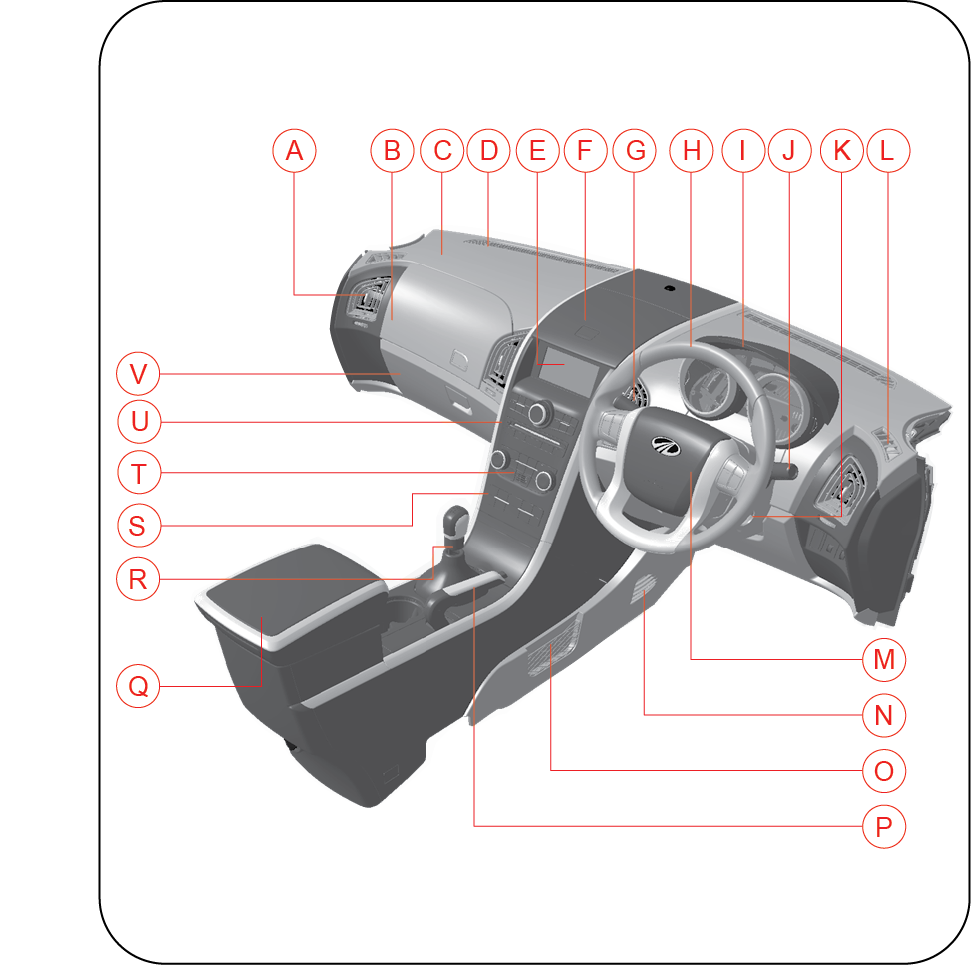 A B C D E F G H I J K L

V

U

T

S

R

Q

M

N

O

P