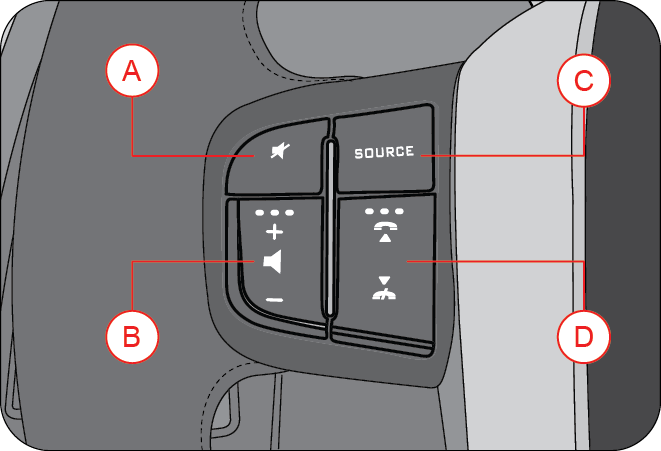 A

C

SOURCE

+

−

B

D