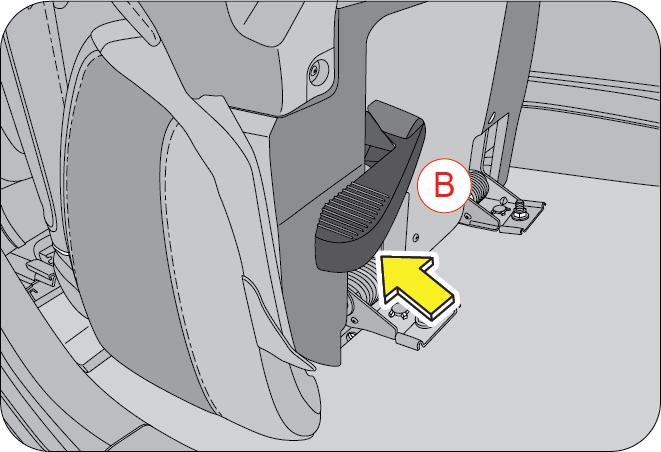 B