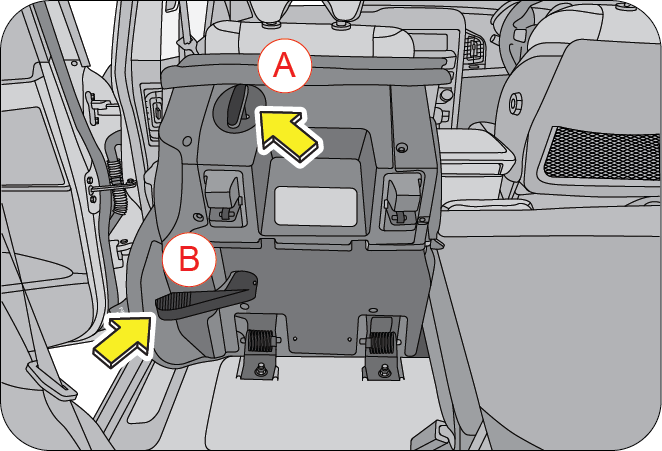 A

B