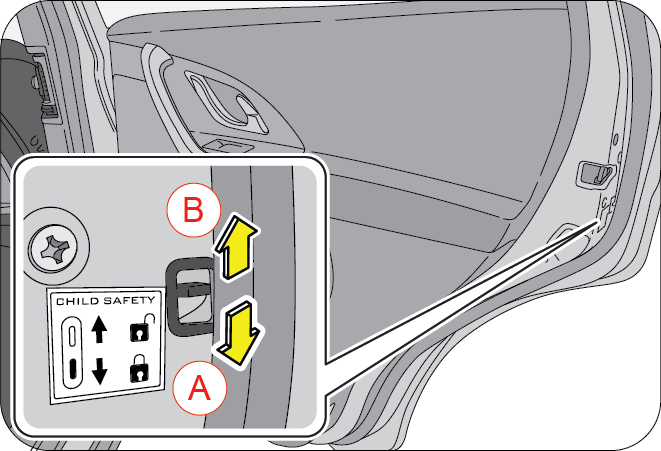 B
CHILD SAFETY
A