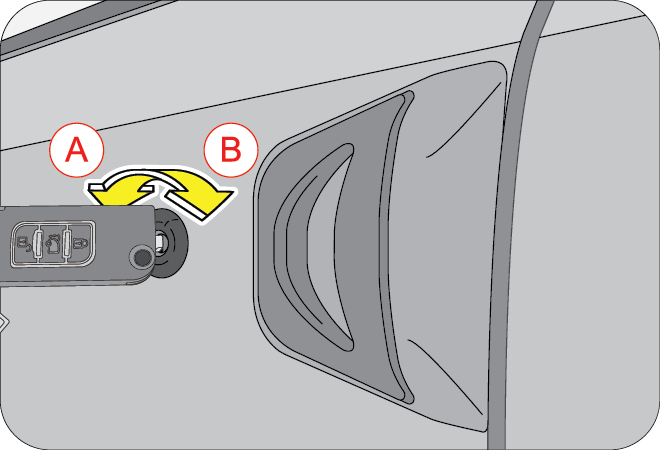 A
B