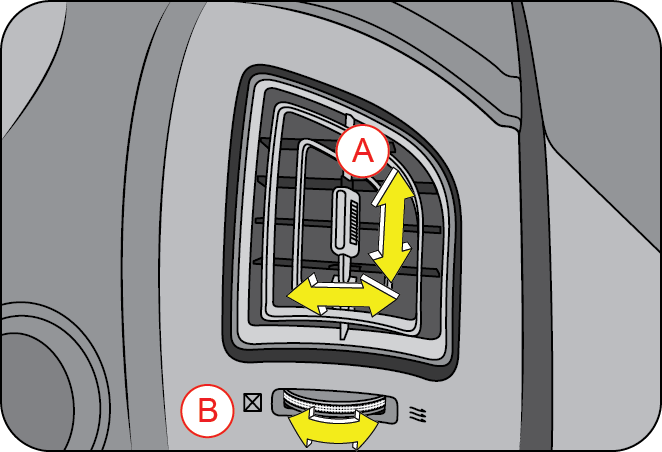 A

B