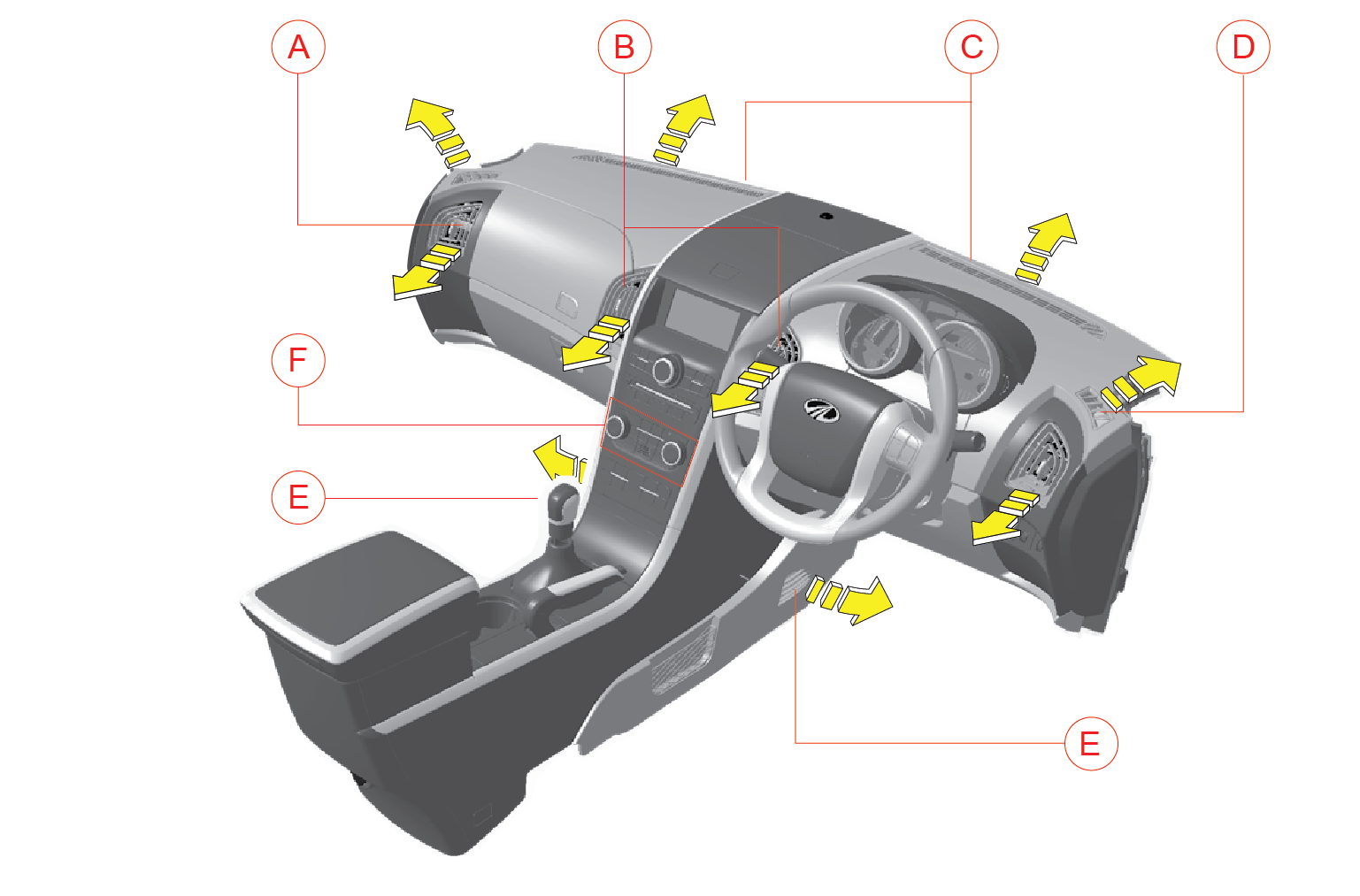 A
B
C
D
F
E
E