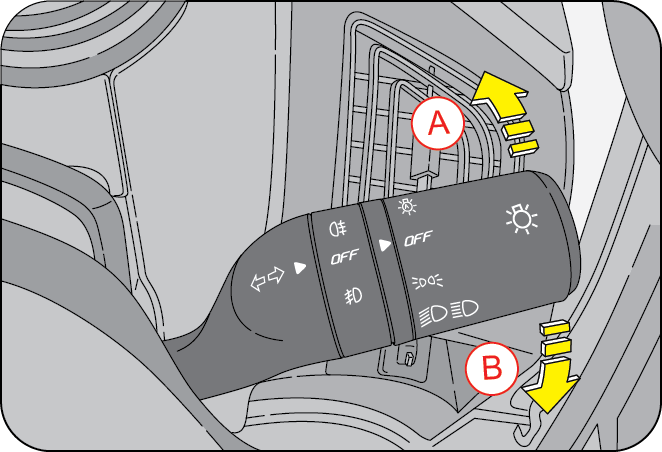 A

OFF

OFF

B