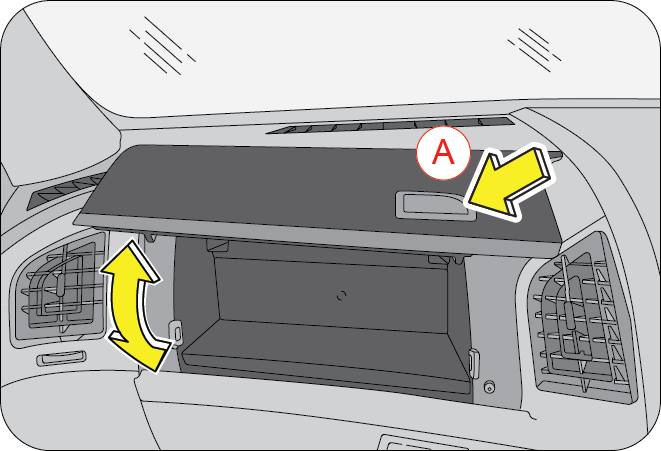 A