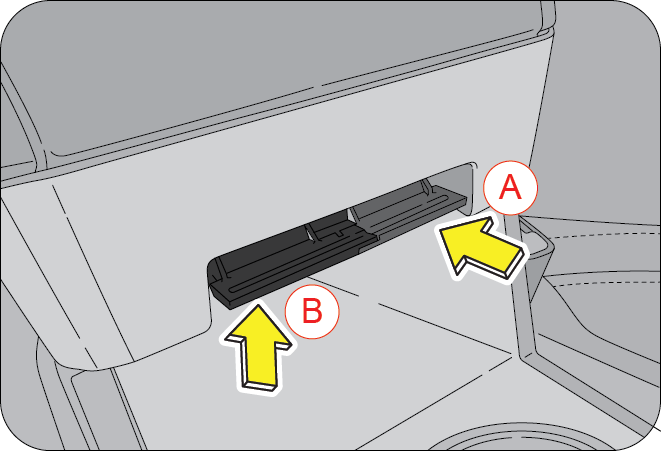 A
B