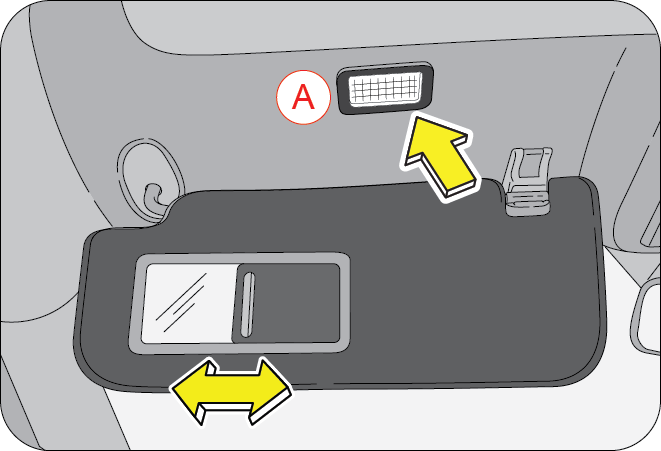 A