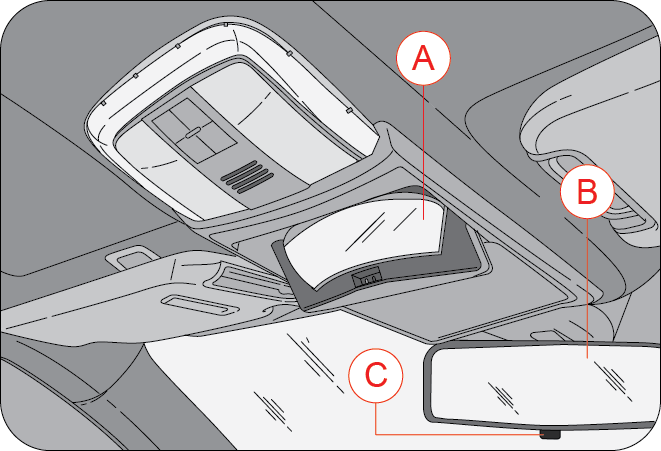 A
B
C