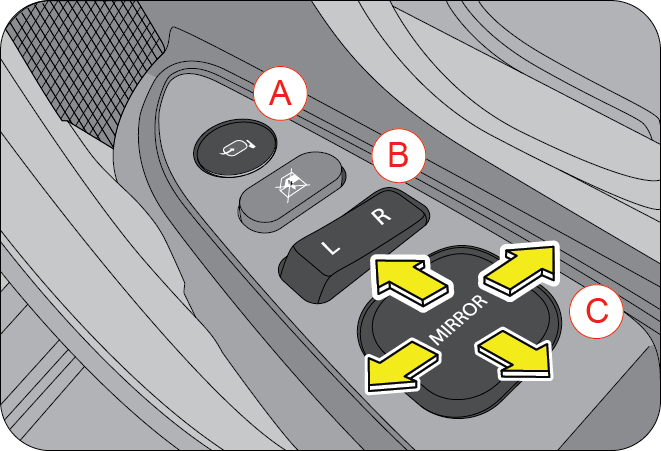 A

B

L R

MIRROR

C