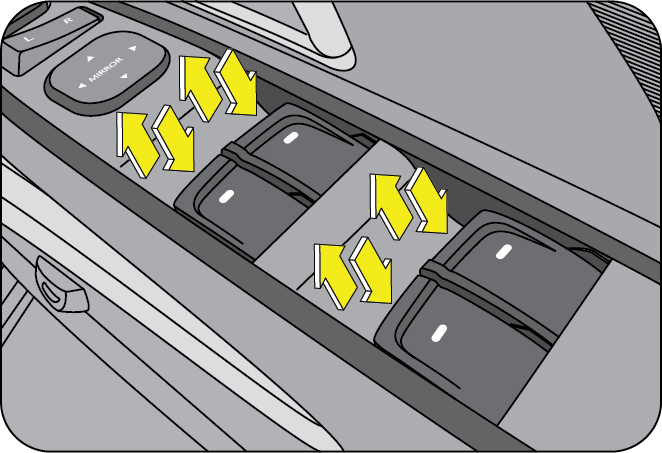 L R
MIRROR