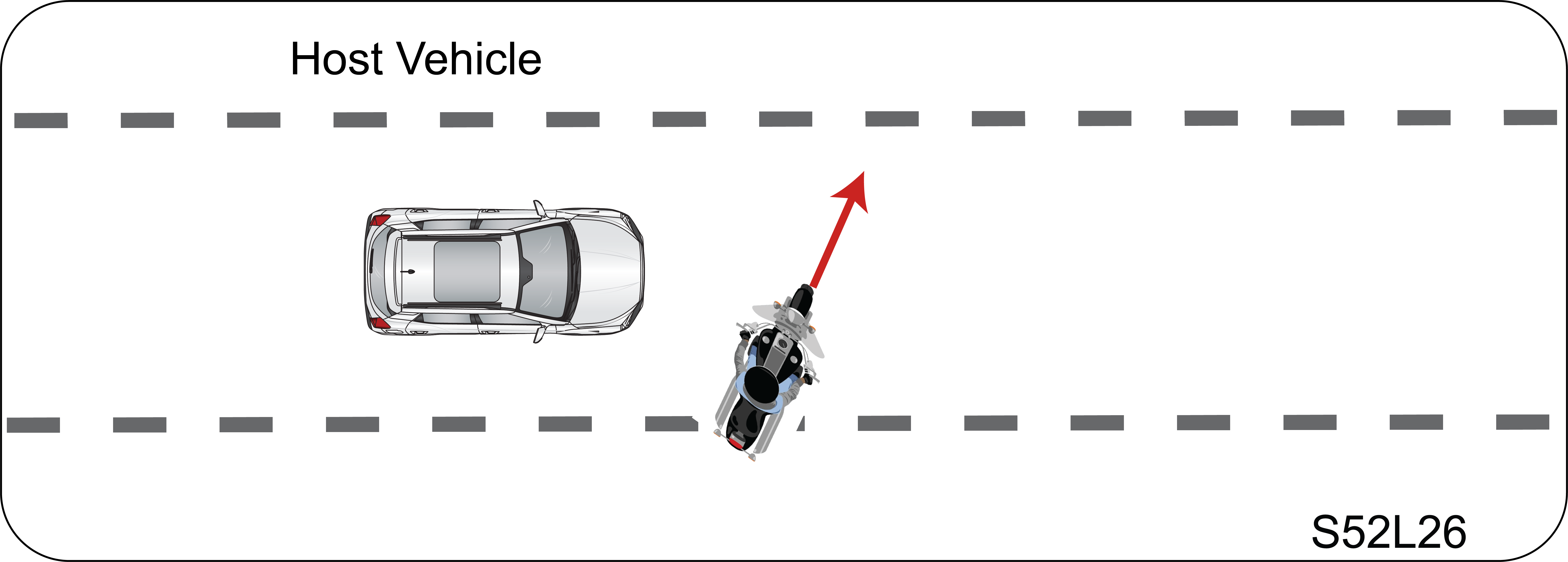 Host Vehicle

S52L26