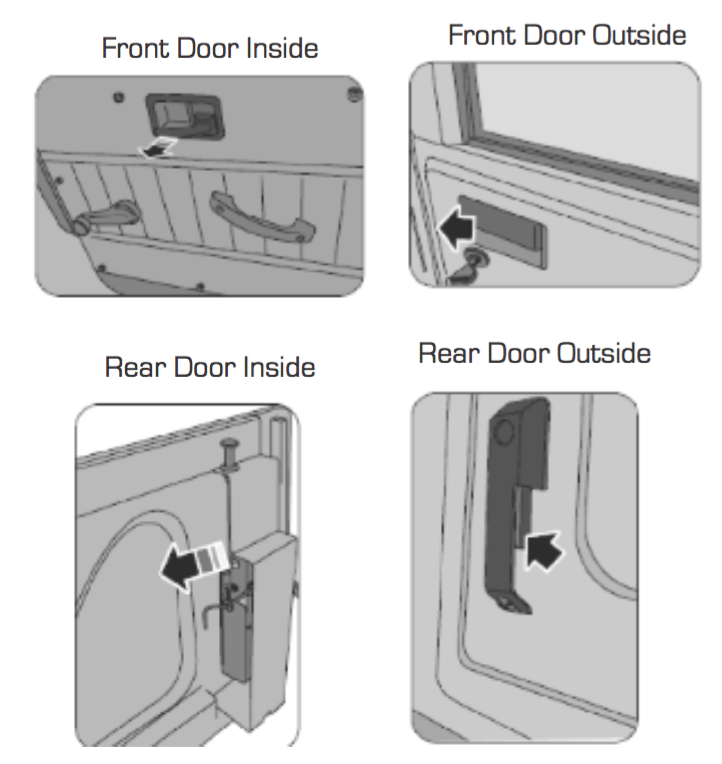 Front Door Inside

Front Door Outside

Rear Door Inside

Rear Door Outside