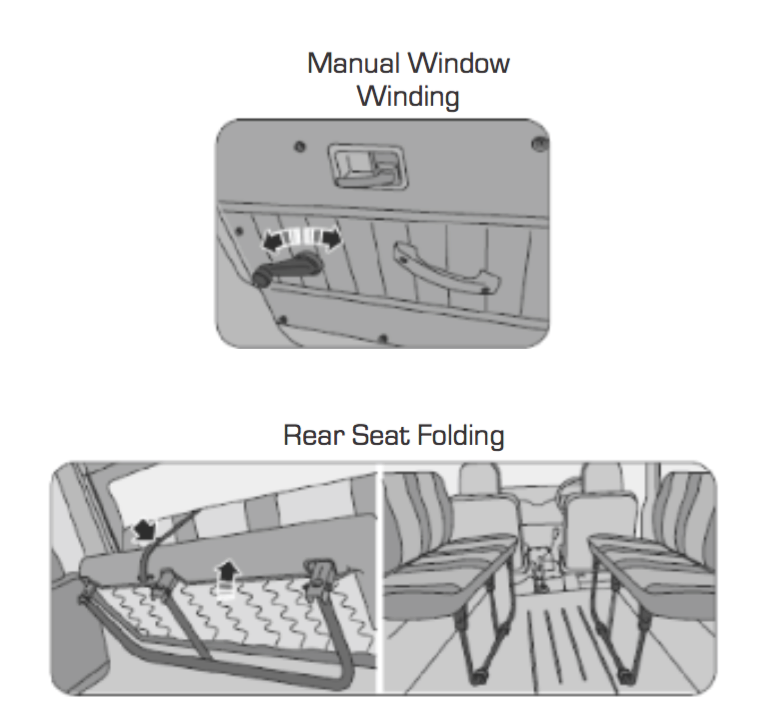 Manual Window Winding

Rear Seat Folding