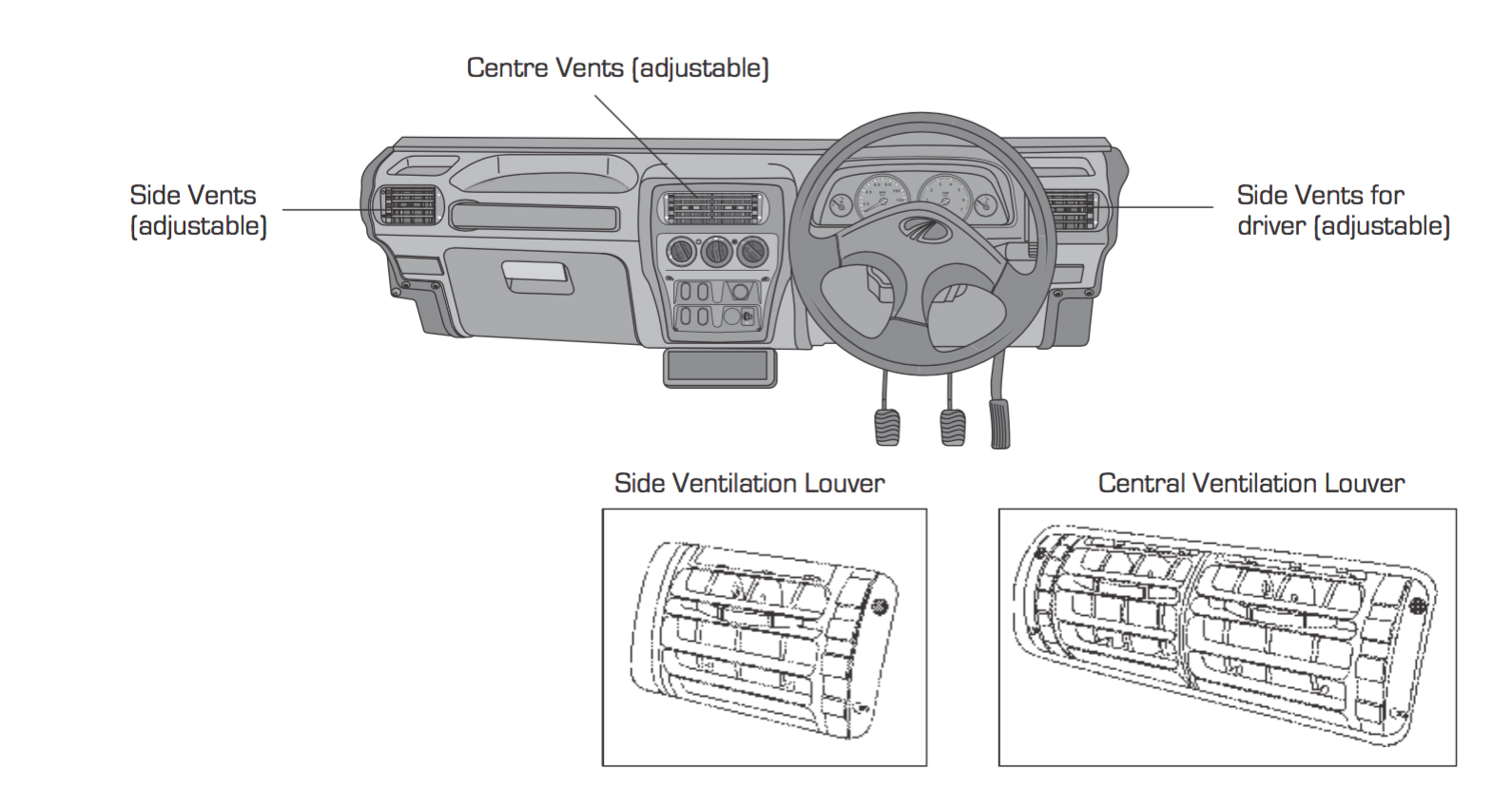 Centre Vents (adjustable)

Side Vents (adjustable)

Side Vents for driver (adjustable)

Side Ventilation Louver

Central Ventilation Louver