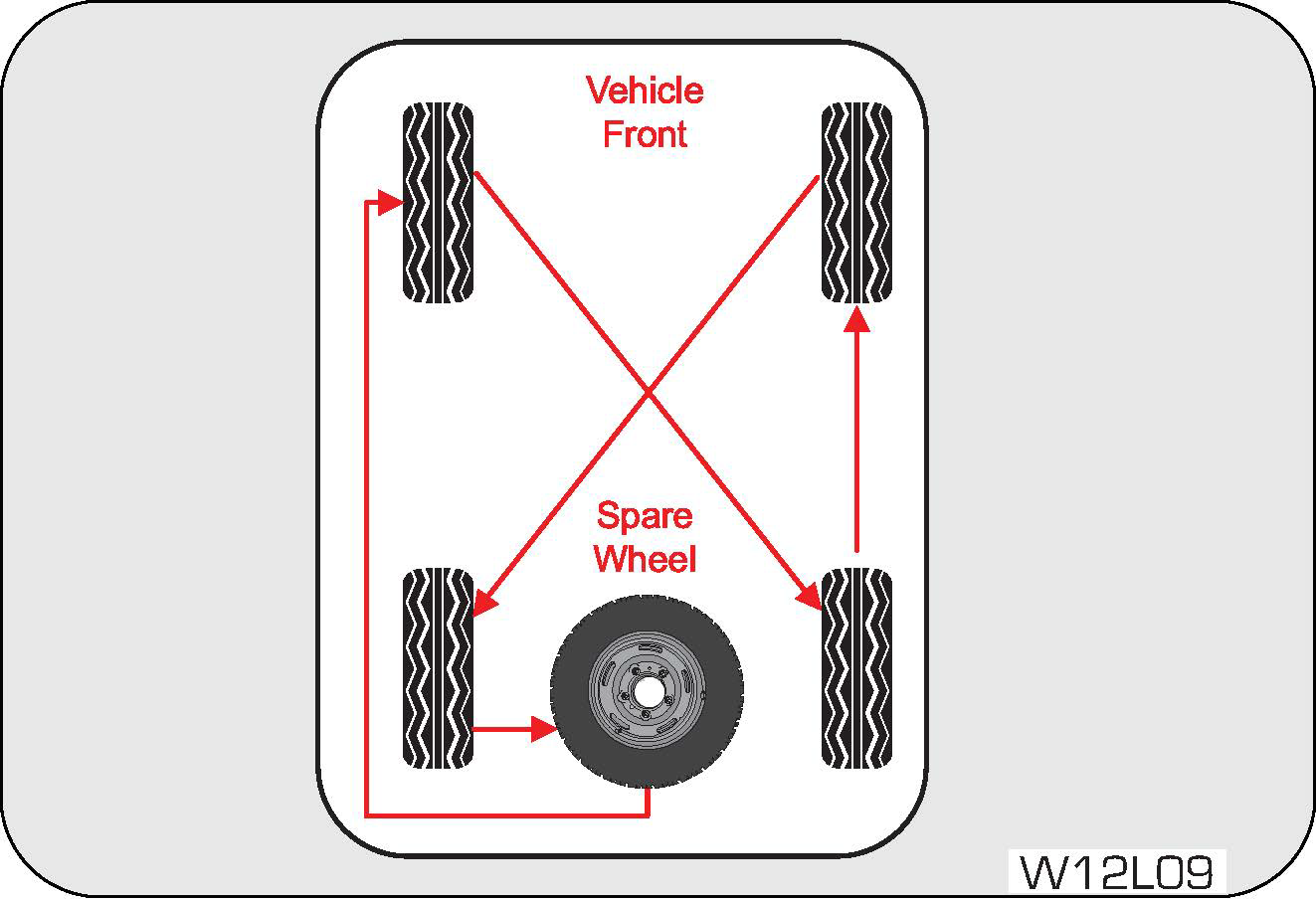 Vehicle Front

Spare Wheel

W12L09