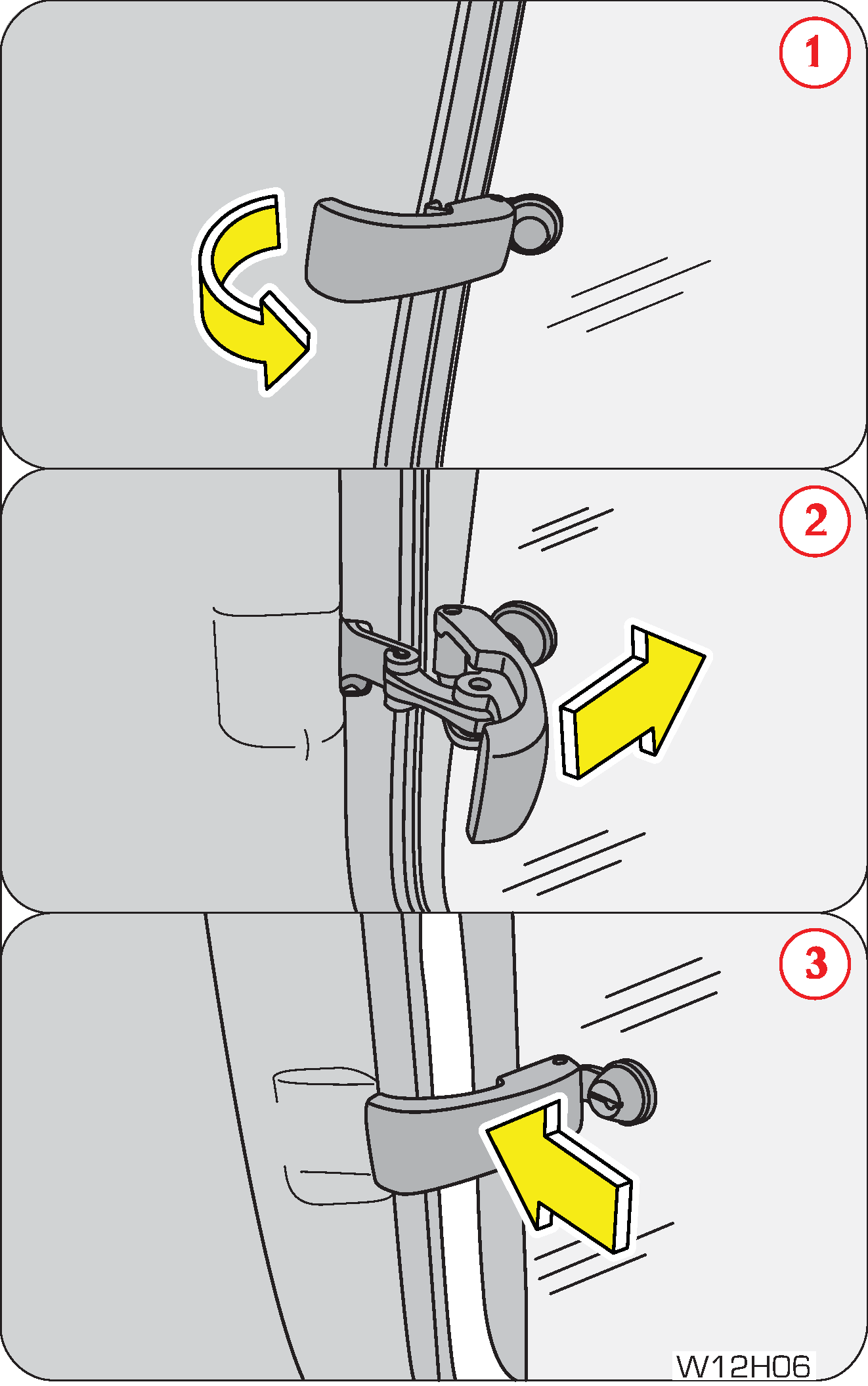 1

2

3

W12H06