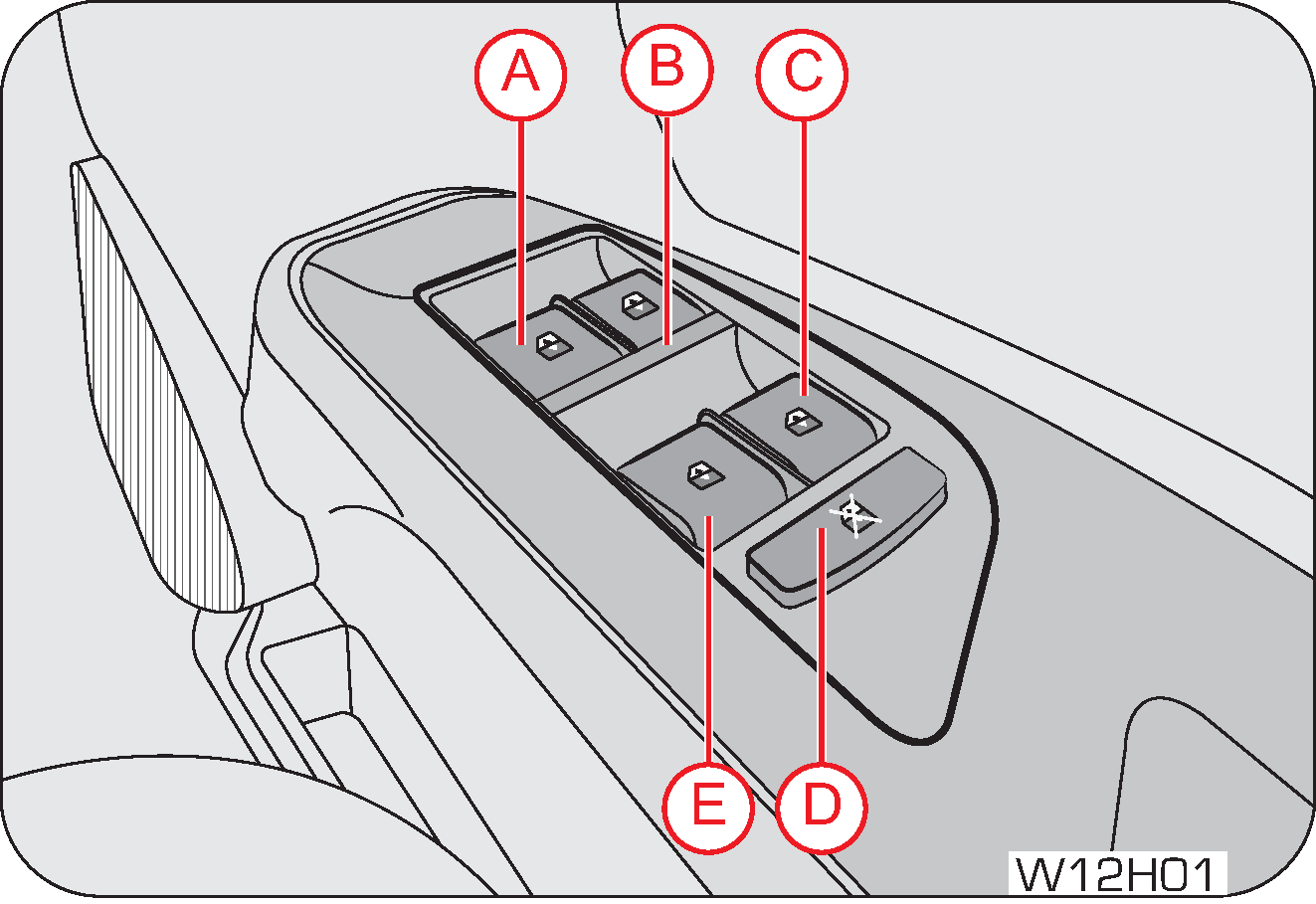 A
B
C
E
D
W12H01