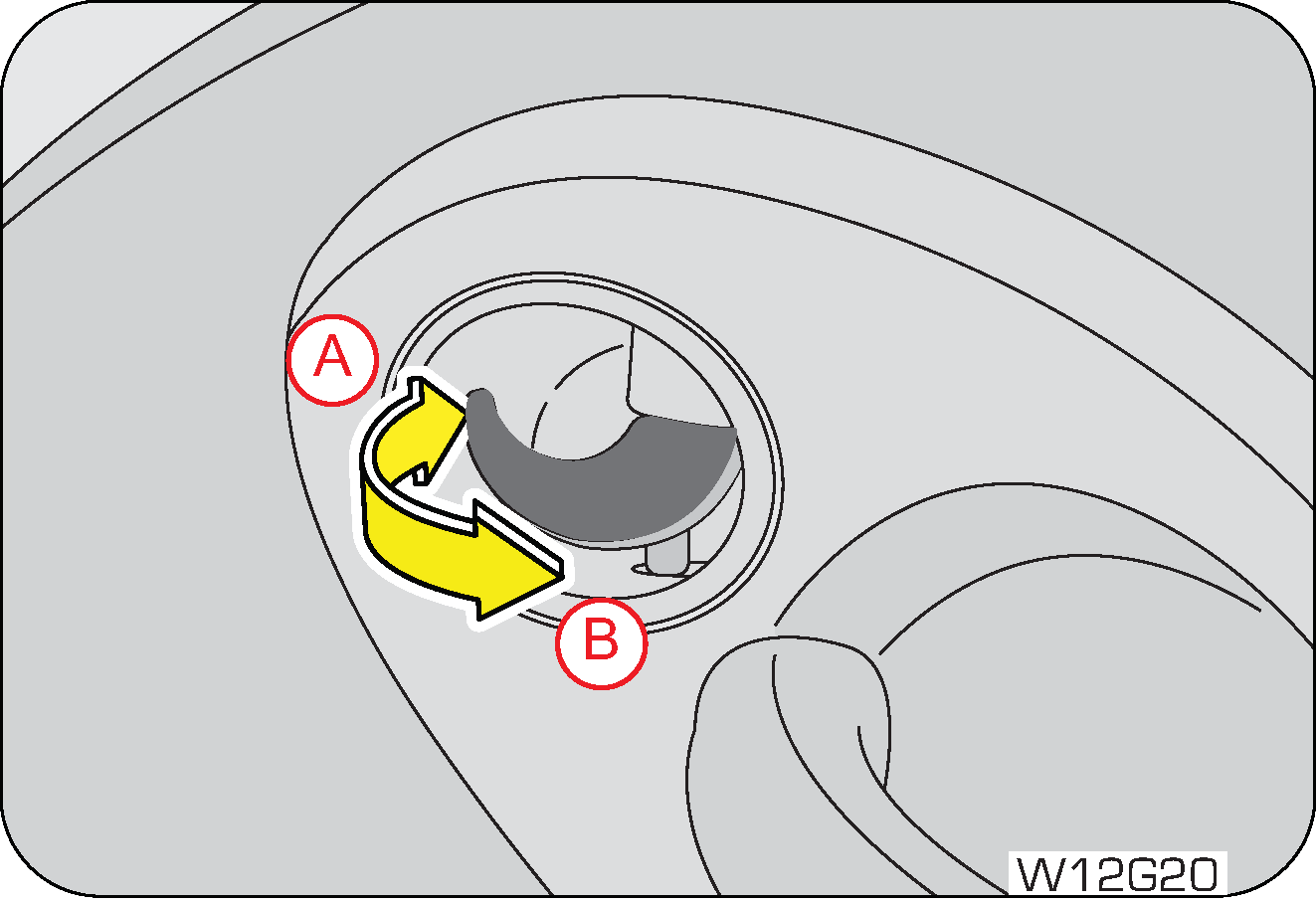 A
B
W12G20